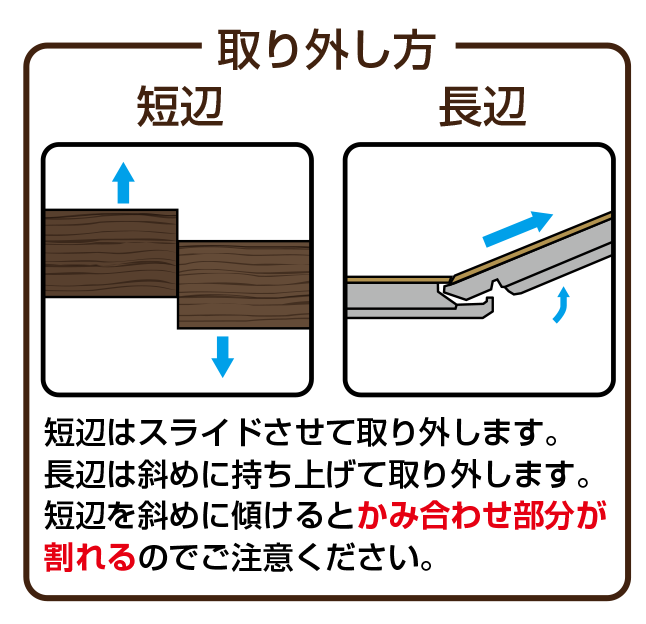 取り外し方

短辺

長辺

短辺はスライドさせて取り外します。
長辺は斜めに持ち上げて取り外します。
短辺を斜めに傾けるとかみ合わせ部分が割れるのでご注意ください。