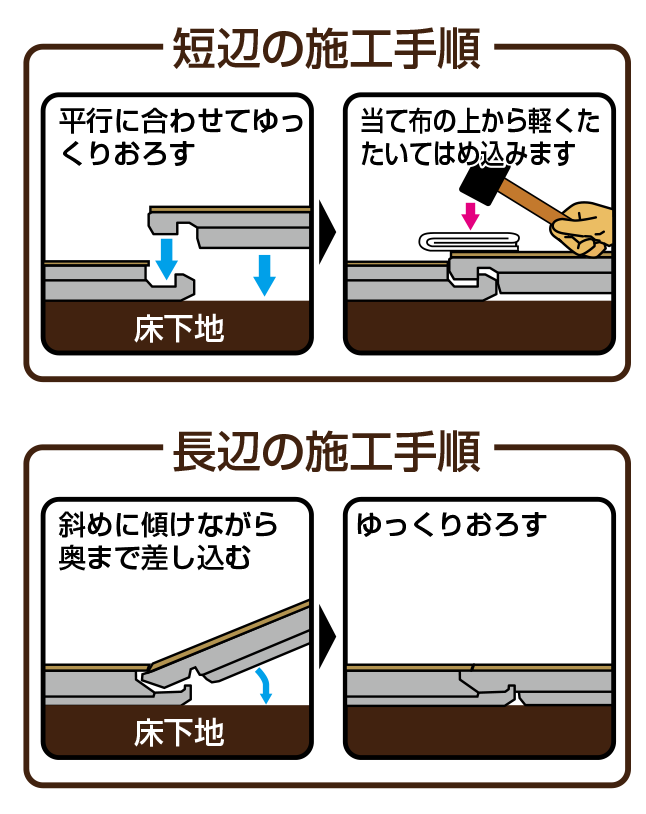 短辺の施工手順

平行に合わせてゆっくりおろす

床下地

当て布の上から軽くたたいてはめ込みます

長辺の施工手順

斜めに傾けながら奥まで差し込む

床下地

ゆっくりおろす